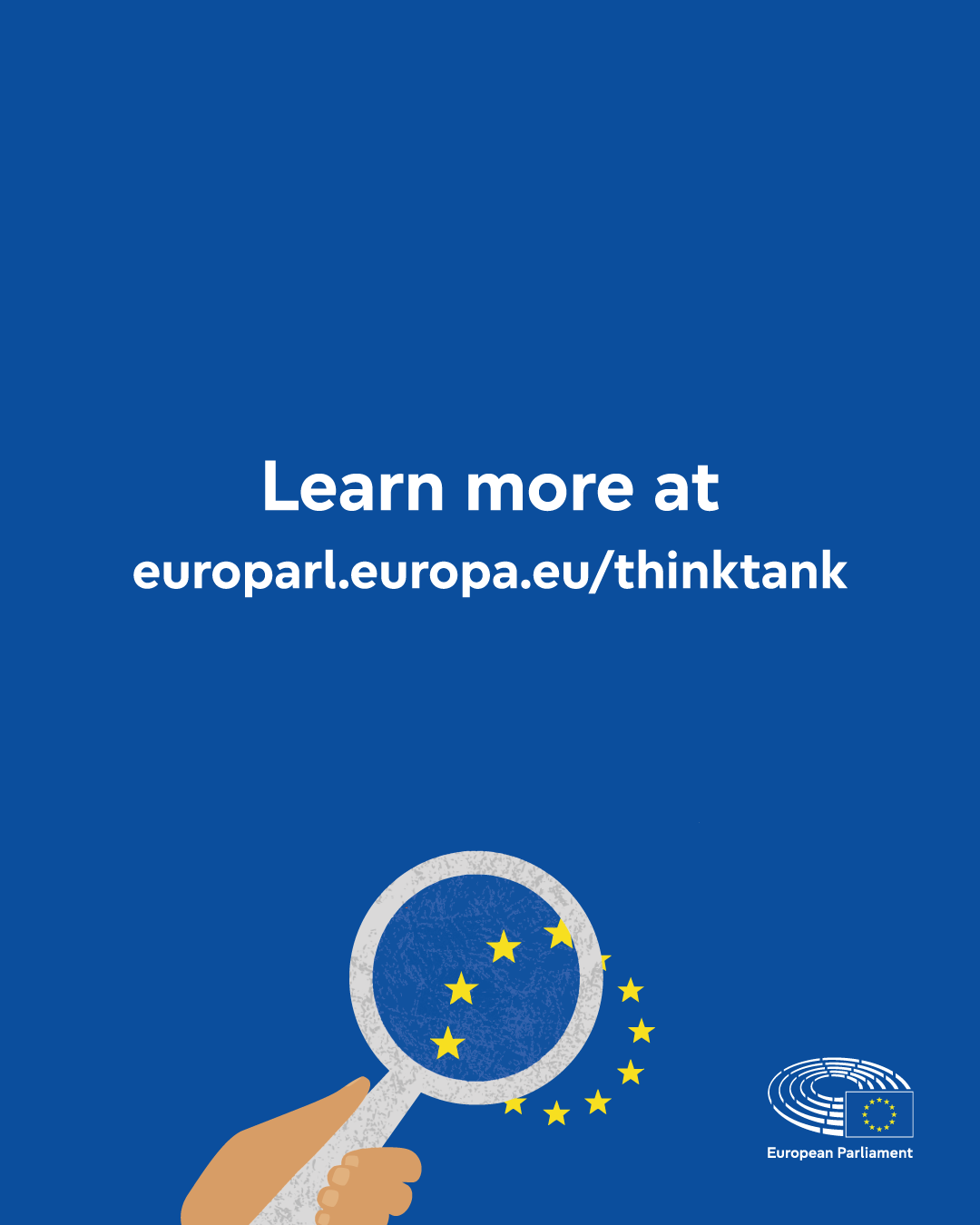 Learn more at
europarl.europa.eu/thinktank

European Parliament